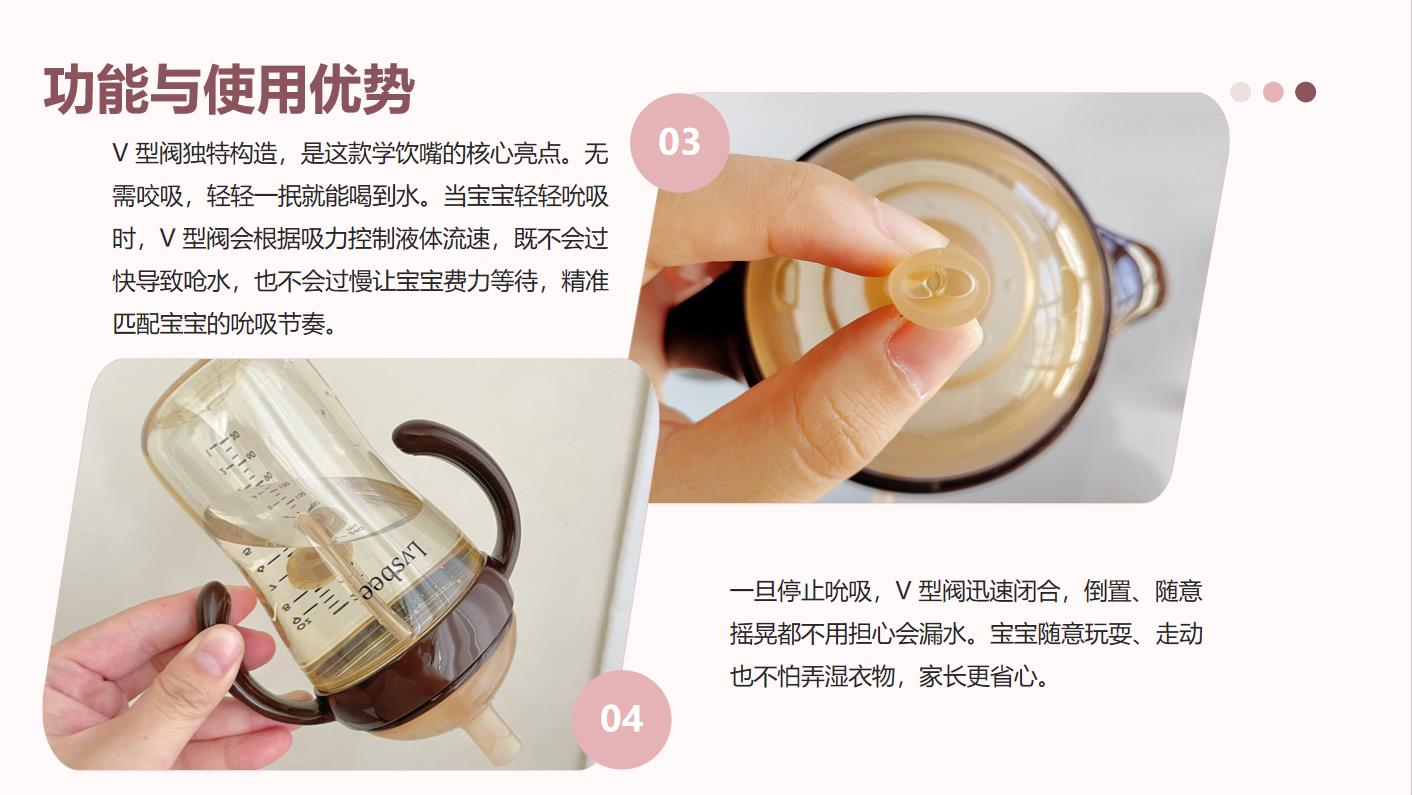 功能与使用优势

V 型阀独特构造，是这款学饮嘴的核心亮点。无需咬吸，轻轻一抿就能喝到水。当宝宝轻轻吮吸时，V 型阀会根据吸力控制液体流速，既不会过快导致呛水，也不会过慢让宝宝费力等待，精准匹配宝宝的吮吸节奏。

03

Lvsbee

04

一旦停止吮吸，V 型阀迅速闭合，倒置、随意摇晃都不用担心会漏水。宝宝随意玩耍、走动也不怕弄湿衣物，家长更省心。